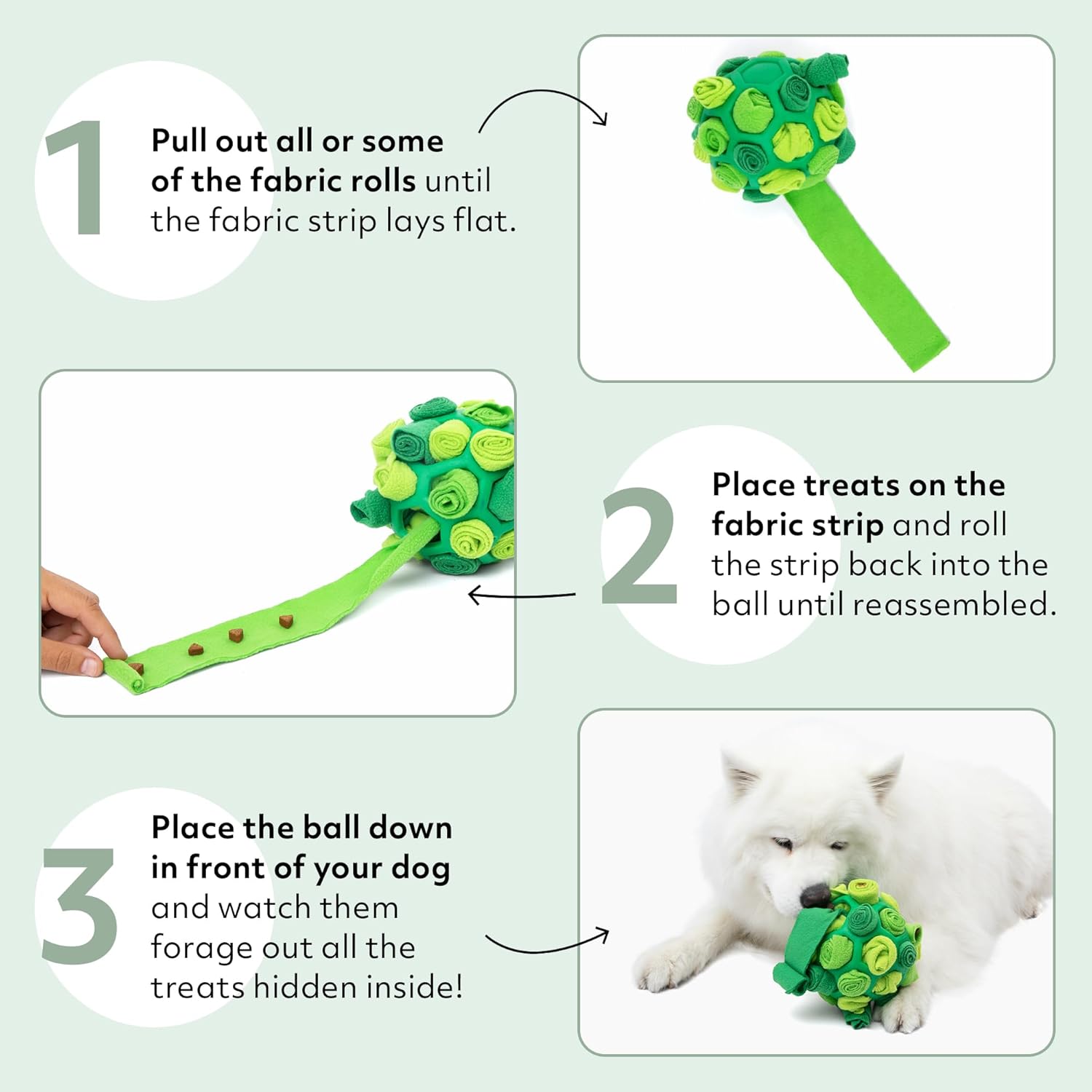 1

Pull out all or some of the fabric rolls until the fabric strip lays flat.

2

Place treats on the fabric strip and roll the strip back into the ball until reassembled.

3

Place the ball down in front of your dog and watch them forage out all the treats hidden inside!