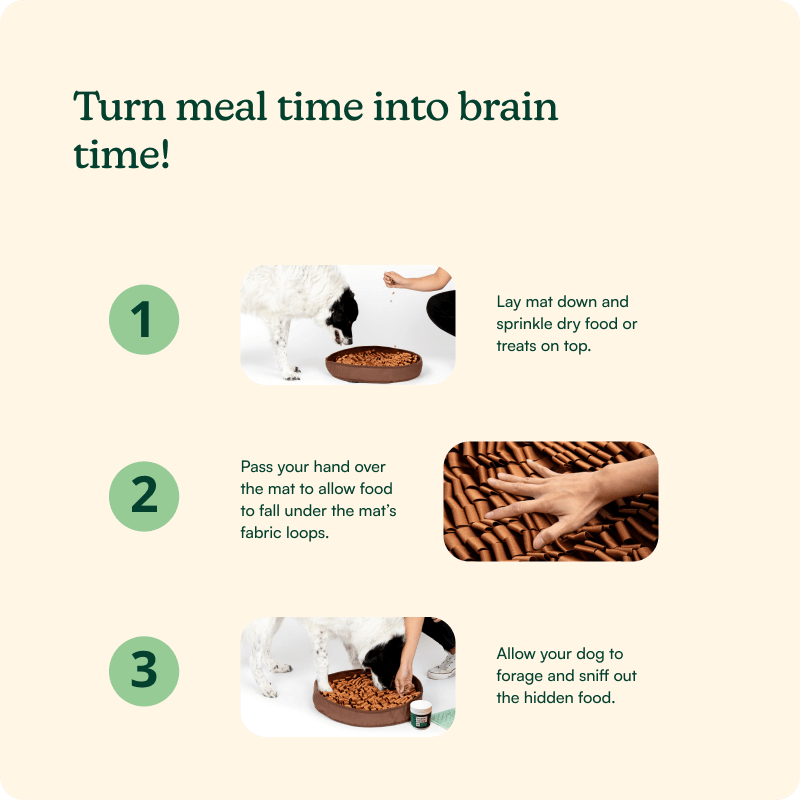 Turn meal time into brain time!

1

Lay mat down and sprinkle dry food or treats on top.

2

Pass your hand over the mat to allow food to fall under the mat's fabric loops.

3

Allow your dog to forage and sniff out the hidden food.